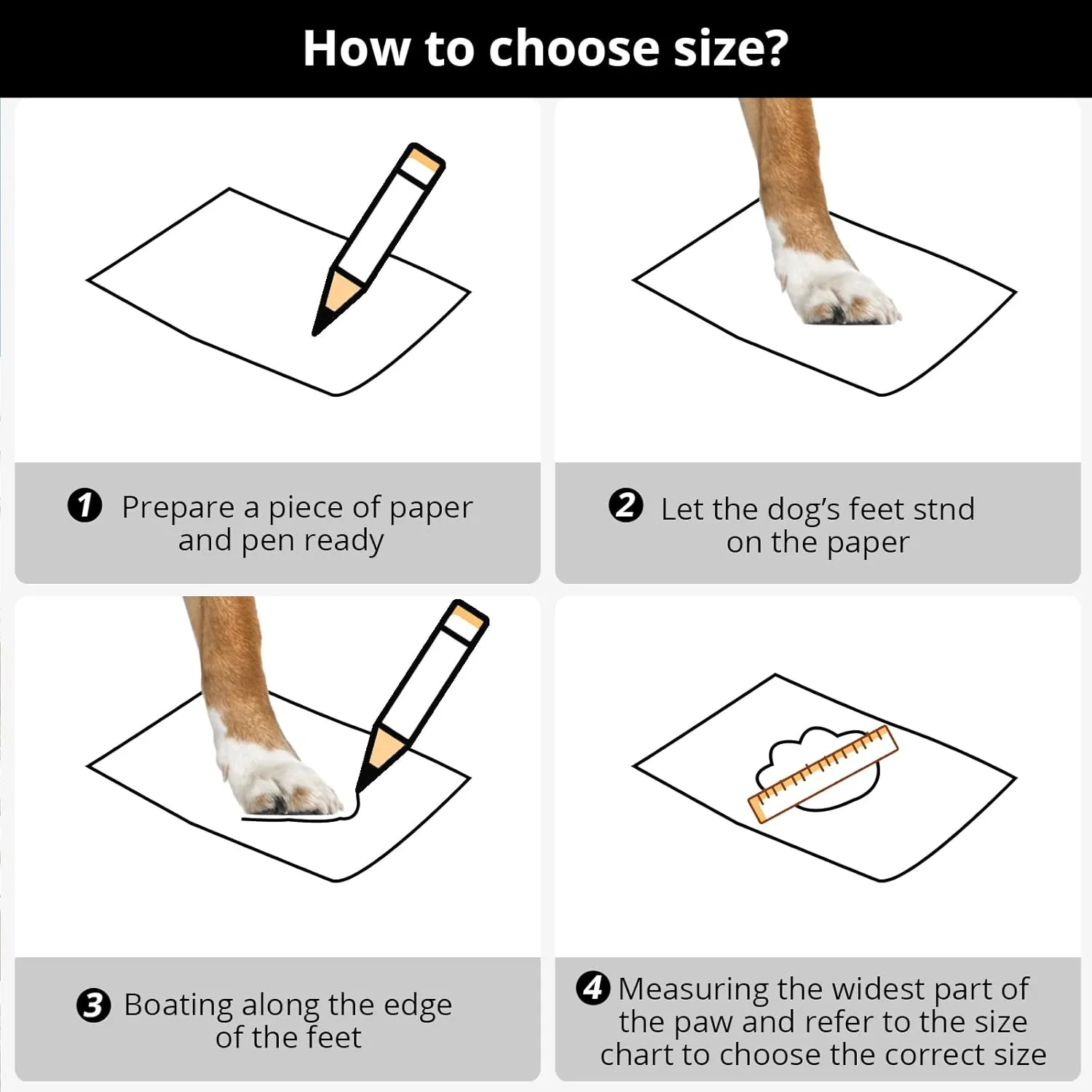 How to choose size?

1 Prepare a piece of paper and pen ready

2 Let the dog's feet stnd on the paper

3 Boating along the edge of the feet

4 Measuring the widest part of the paw and refer to the size chart to choose the correct size