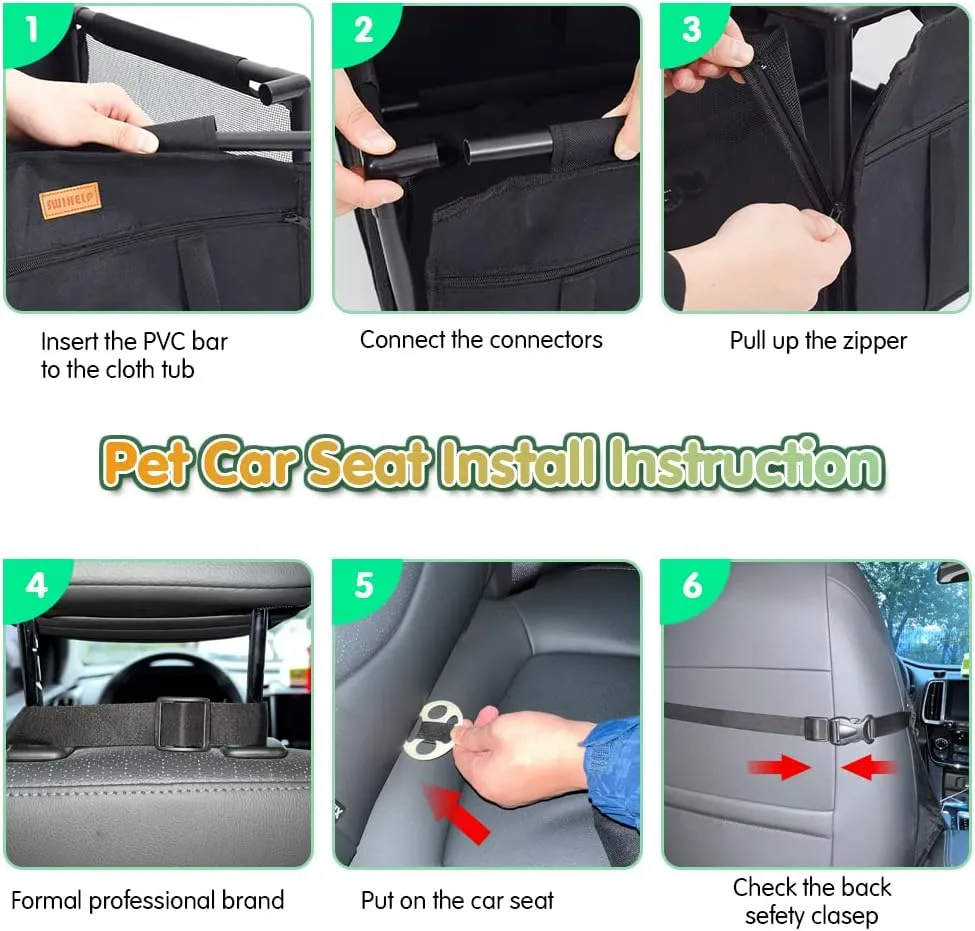 1

SWIHELP

Insert the PVC bar to the cloth tub

2

Connect the connectors

3

Pull up the zipper

Pet Car Seat Install Instruction

4

Formal professional brand

5

Put on the car seat

6

Check the back sefety clasep